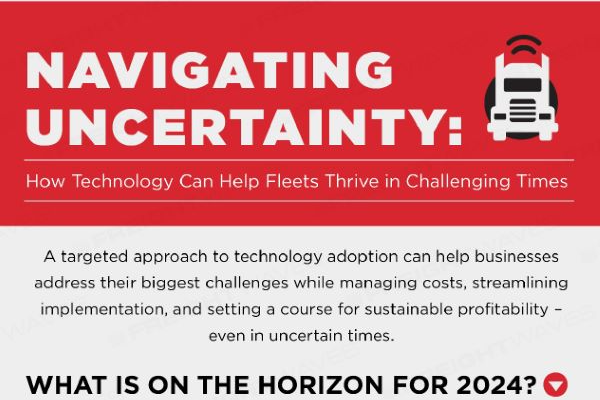 NAVIGATING UNCERTAINTY:

How Technology Can Help Fleets Thrive in Challenging Times

A targeted approach to technology adoption can help businesses address their biggest challenges while managing costs, streamlining implementation, and setting a course for sustainable profitability – even in uncertain times.

WHAT IS ON THE HORIZON FOR 2024?